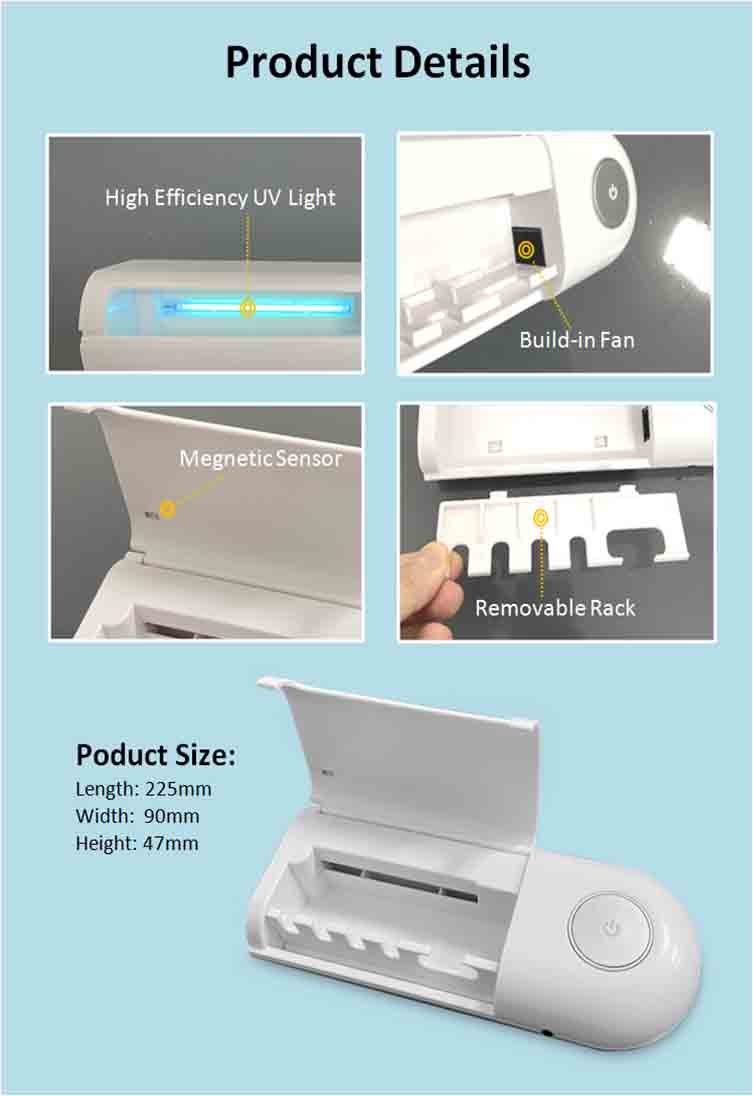 Product Details

High Efficiency UV Light

Build-in Fan

Megnetic Sensor

Removable Rack

Poduct Size:
Length: 225mm
Width: 90mm
Height: 47mm