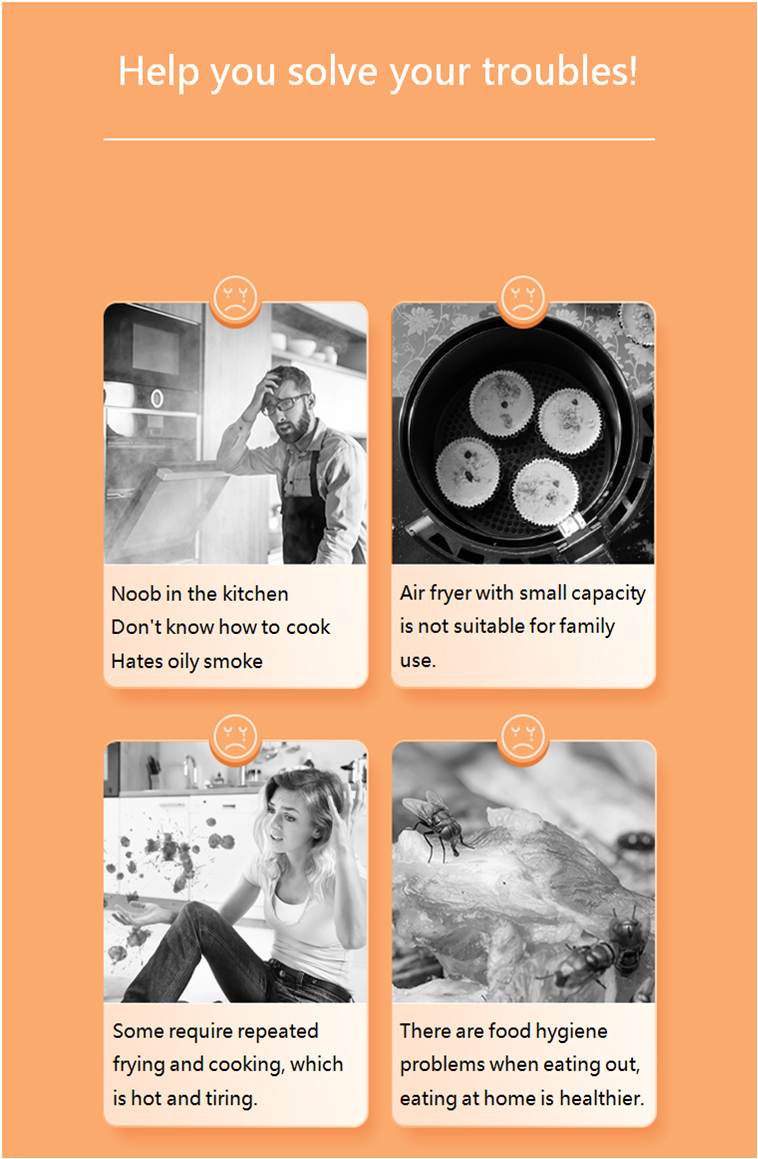 Help you solve your troubles!

Noob in the kitchen
Don't know how to cook
Hates oily smoke

Air fryer with small capacity is not suitable for family use.

Some require repeated frying and cooking, which is hot and tiring.

There are food hygiene problems when eating out, eating at home is healthier.